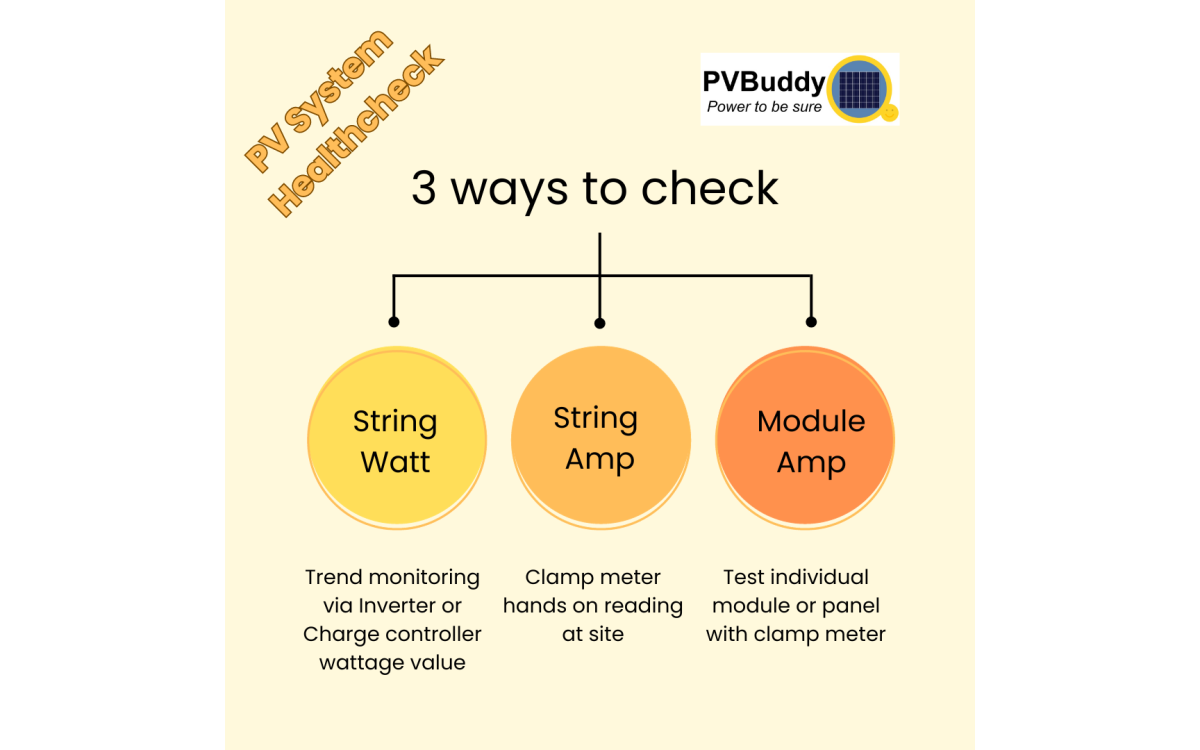 PV System Healthcheck

PVBuddy
Power to be sure

3 ways to check

String Watt

String Amp

Module Amp

Trend monitoring via Inverter or Charge controller wattage value

Clamp meter hands on reading at site

Test individual module or panel with clamp meter